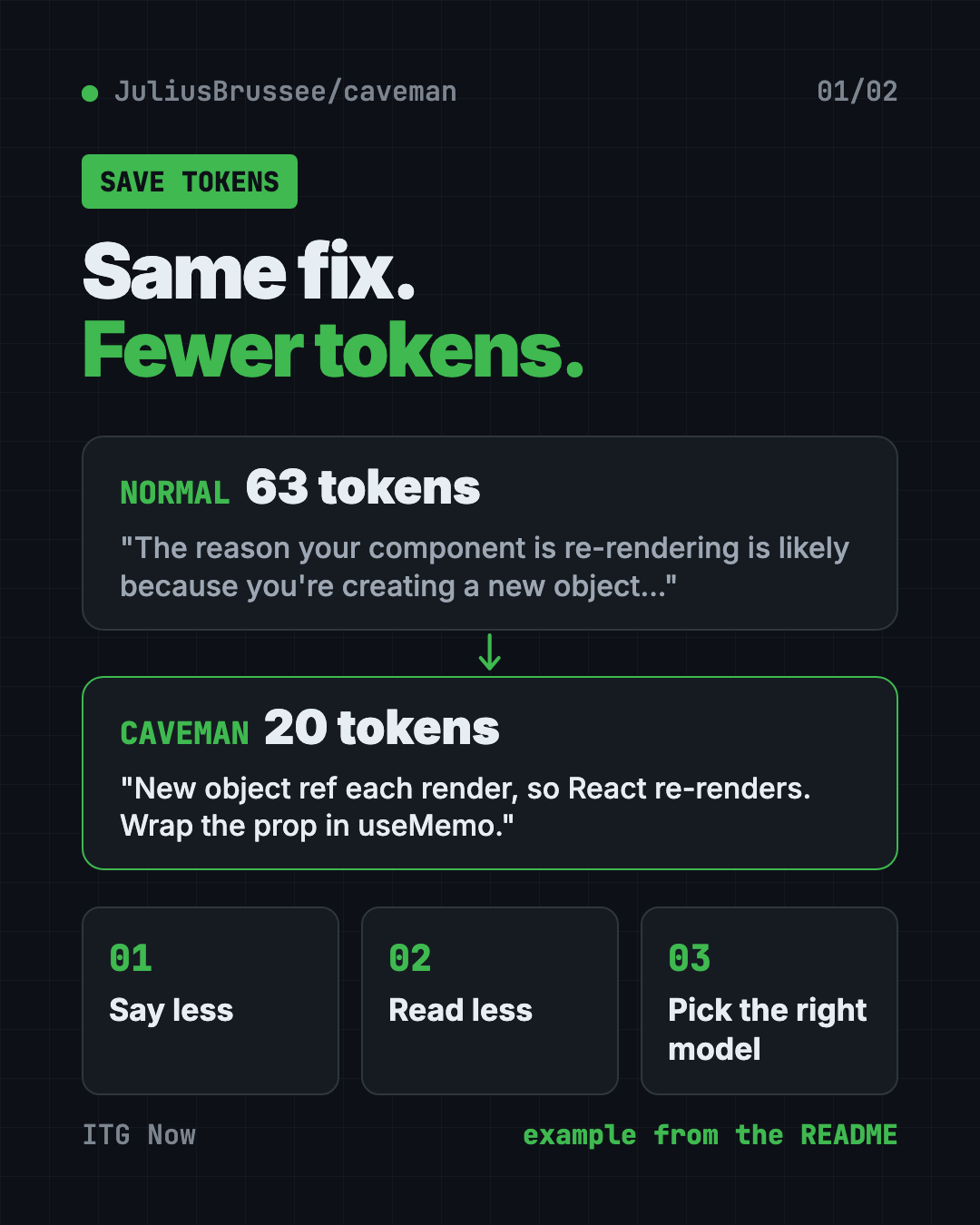 • JuliusBrussee/caveman

01/02

SAVE TOKENS

Same fix.
Fewer tokens.

NORMAL 63 tokens

"The reason your component is re-rendering is likely because you're creating a new object..."

↓

CAVEMAN 20 tokens

"New object ref each render, so React re-renders. Wrap the prop in useMemo."

01
Say less

02
Read less

03
Pick the right model

ITG Now

example from the README