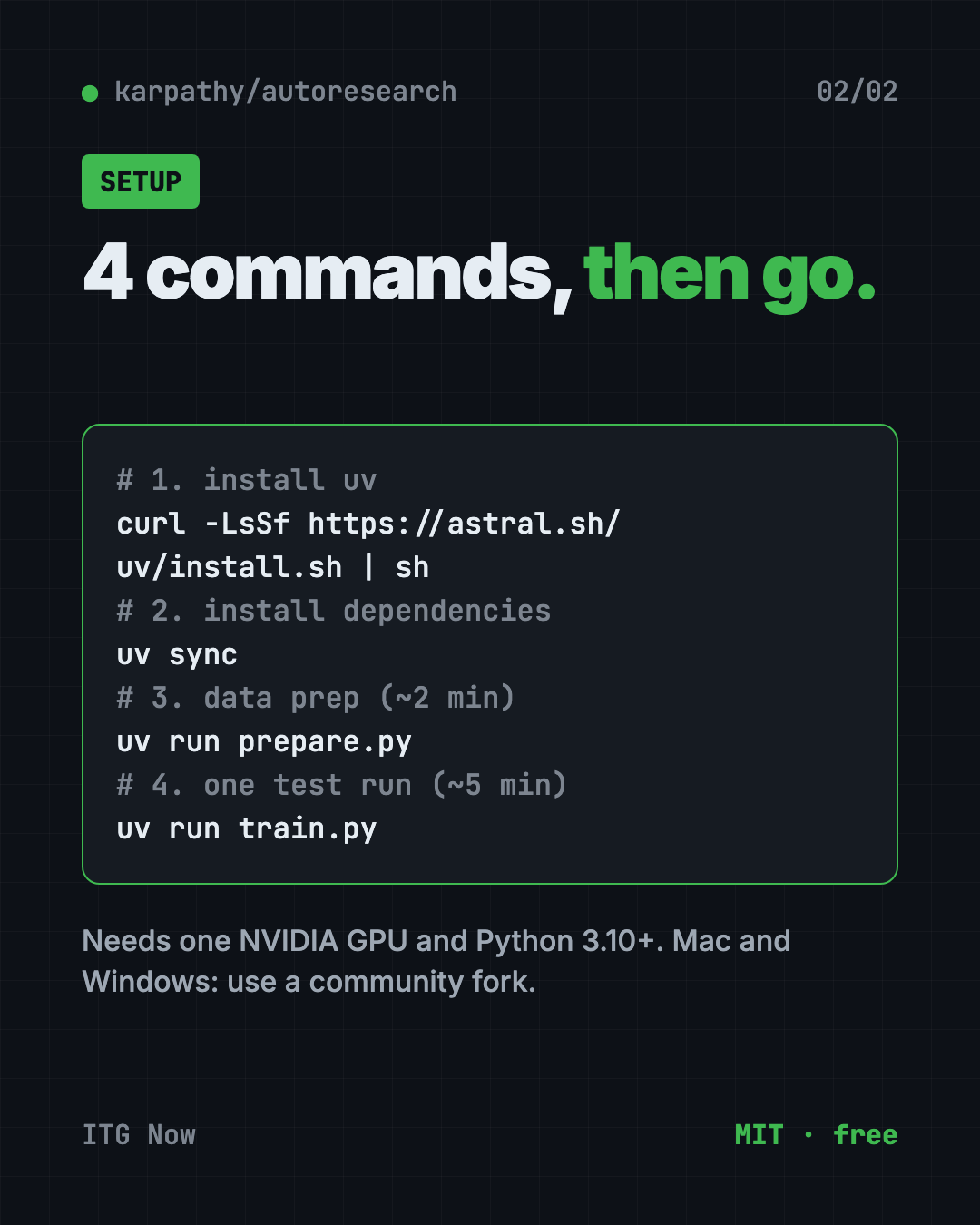 • karpathy/autoresearch 02/02

SETUP

4 commands, then go.

# 1. install uv
curl -LsSf https://astral.sh/
uv/install.sh | sh
# 2. install dependencies
uv sync
# 3. data prep (~2 min)
uv run prepare.py
# 4. one test run (~5 min)
uv run train.py

Needs one NVIDIA GPU and Python 3.10+. Mac and Windows: use a community fork.

ITG Now MIT · free