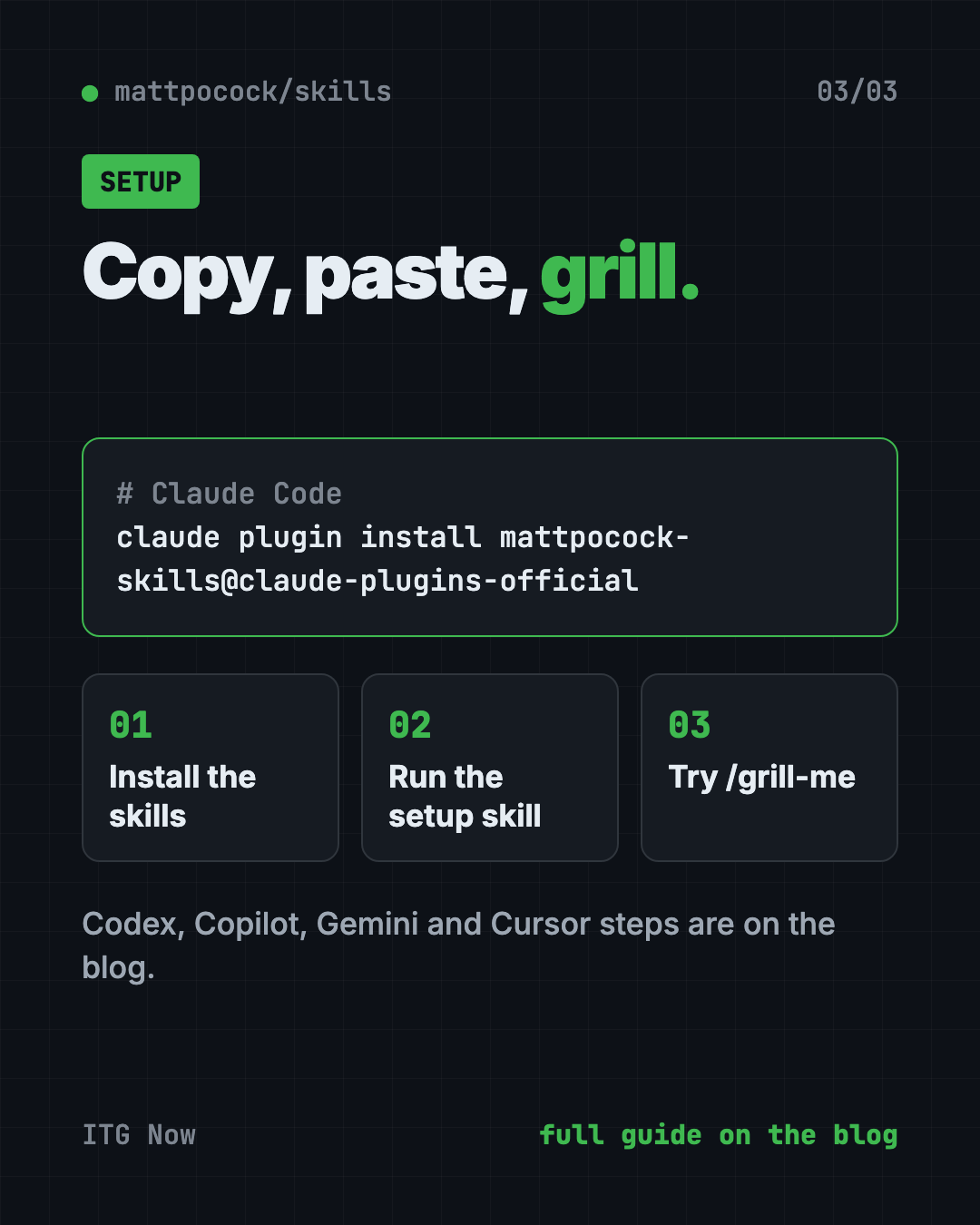 • mattpocock/skills

03/03

SETUP

Copy, paste, grill.

# Claude Code
claude plugin install mattpocock-skills@claude-plugins-official

01
Install the skills

02
Run the setup skill

03
Try /grill-me

Codex, Copilot, Gemini and Cursor steps are on the blog.

ITG Now

full guide on the blog