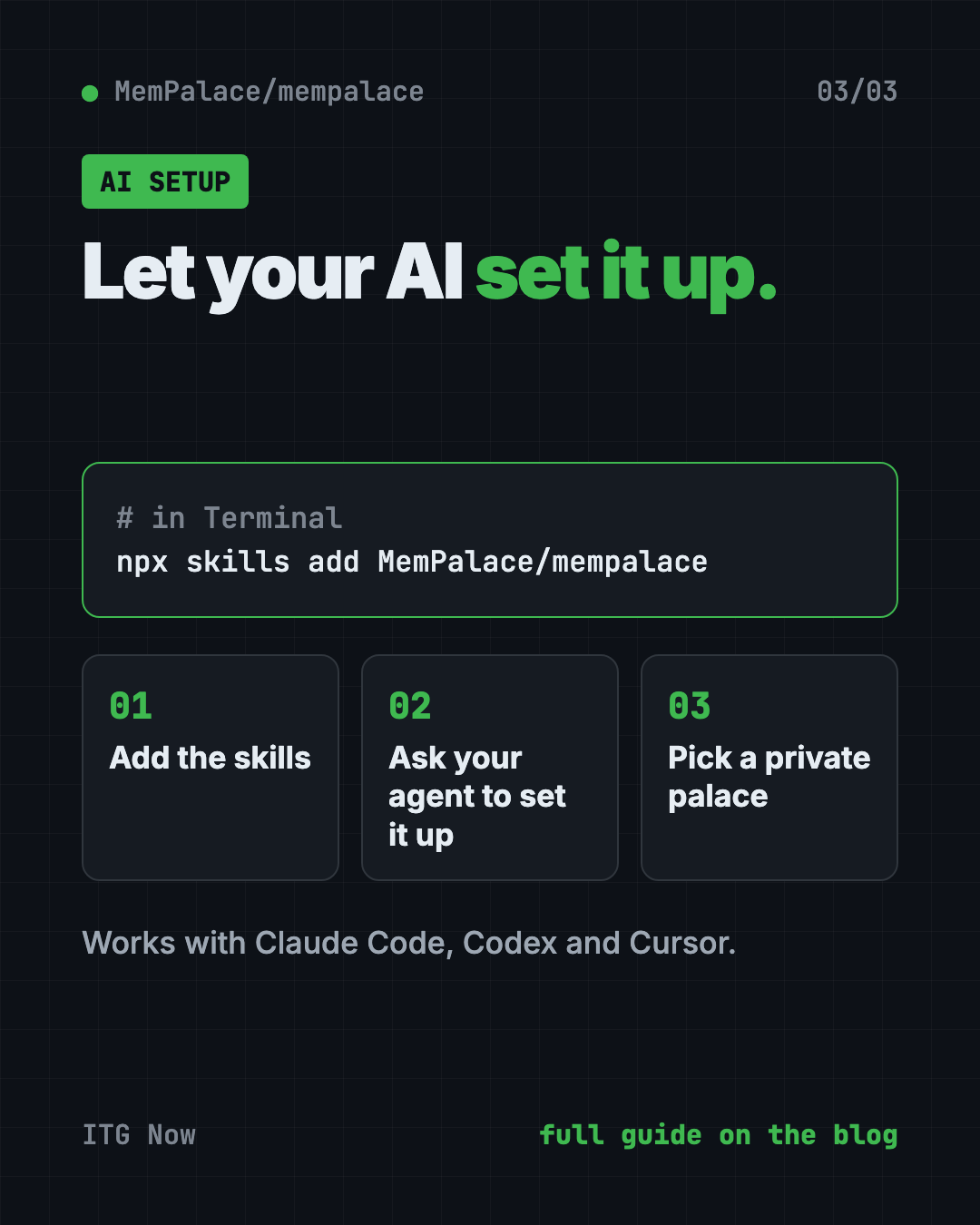 • MemPalace/mempalace

03/03

AI SETUP

Let your AI set it up.

# in Terminal
npx skills add MemPalace/mempalace

01
Add the skills

02
Ask your agent to set it up

03
Pick a private palace

Works with Claude Code, Codex and Cursor.

ITG Now

full guide on the blog