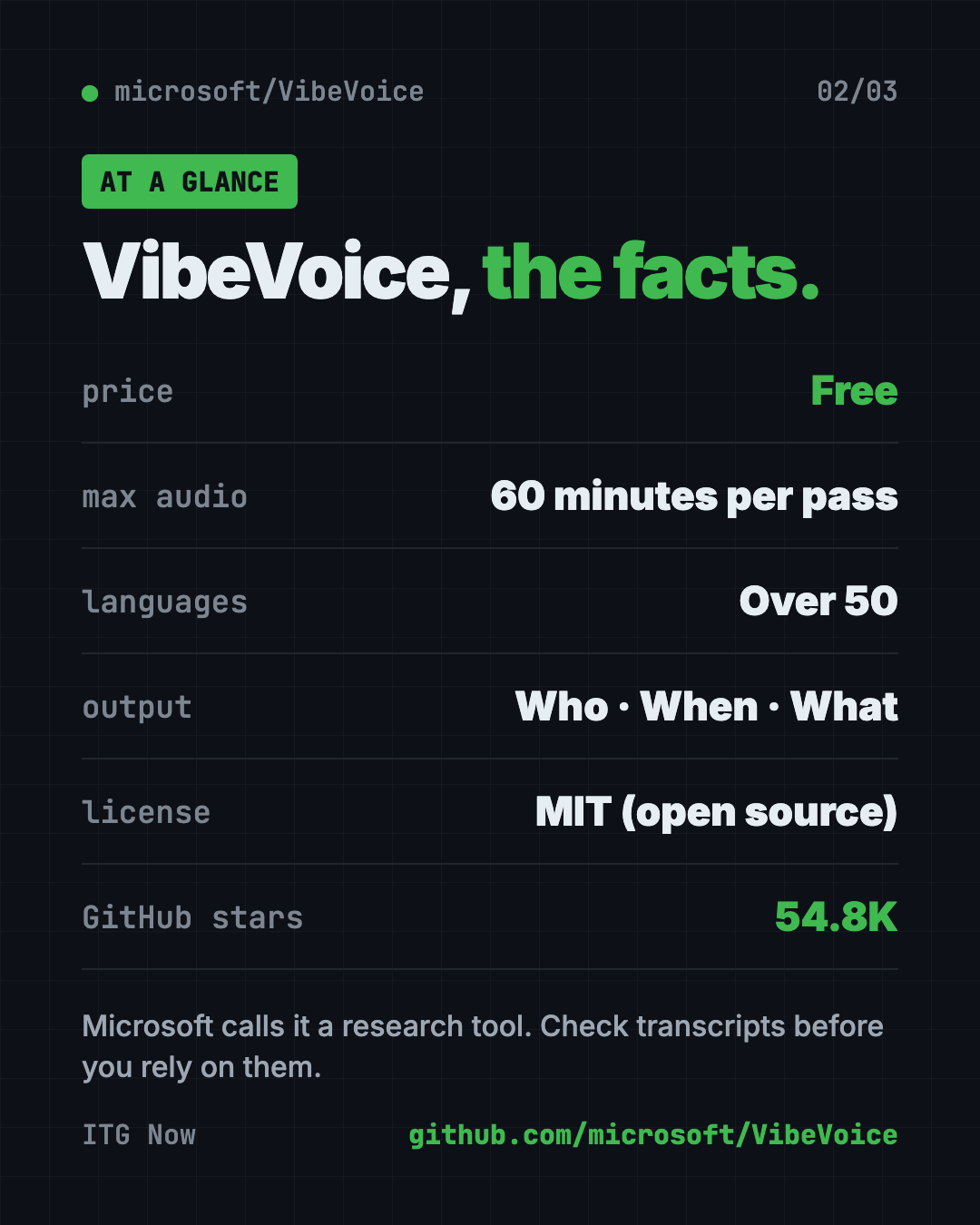 • microsoft/VibeVoice
02/03

AT A GLANCE

VibeVoice, the facts.

price
Free

max audio
60 minutes per pass

languages
Over 50

output
Who · When · What

license
MIT (open source)

GitHub stars
54.8K

Microsoft calls it a research tool. Check transcripts before you rely on them.

ITG Now
github.com/microsoft/VibeVoice