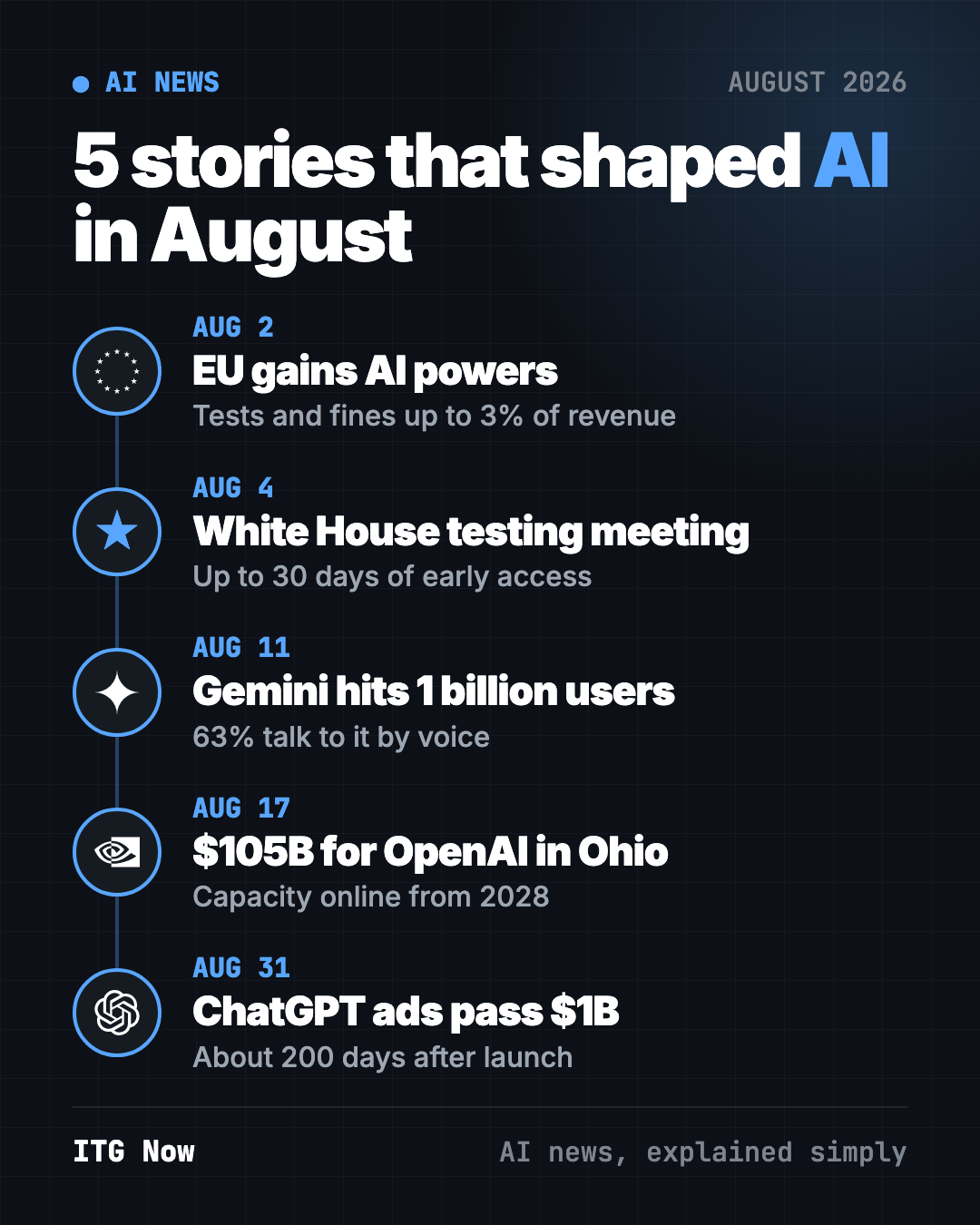 • AI NEWS

AUGUST 2026

5 stories that shaped AI in August

AUG 2
EU gains AI powers
Tests and fines up to 3% of revenue

AUG 4
White House testing meeting
Up to 30 days of early access

AUG 11
Gemini hits 1 billion users
63% talk to it by voice

AUG 17
$105B for OpenAI in Ohio
Capacity online from 2028

AUG 31
ChatGPT ads pass $1B
About 200 days after launch

ITG Now

AI news, explained simply