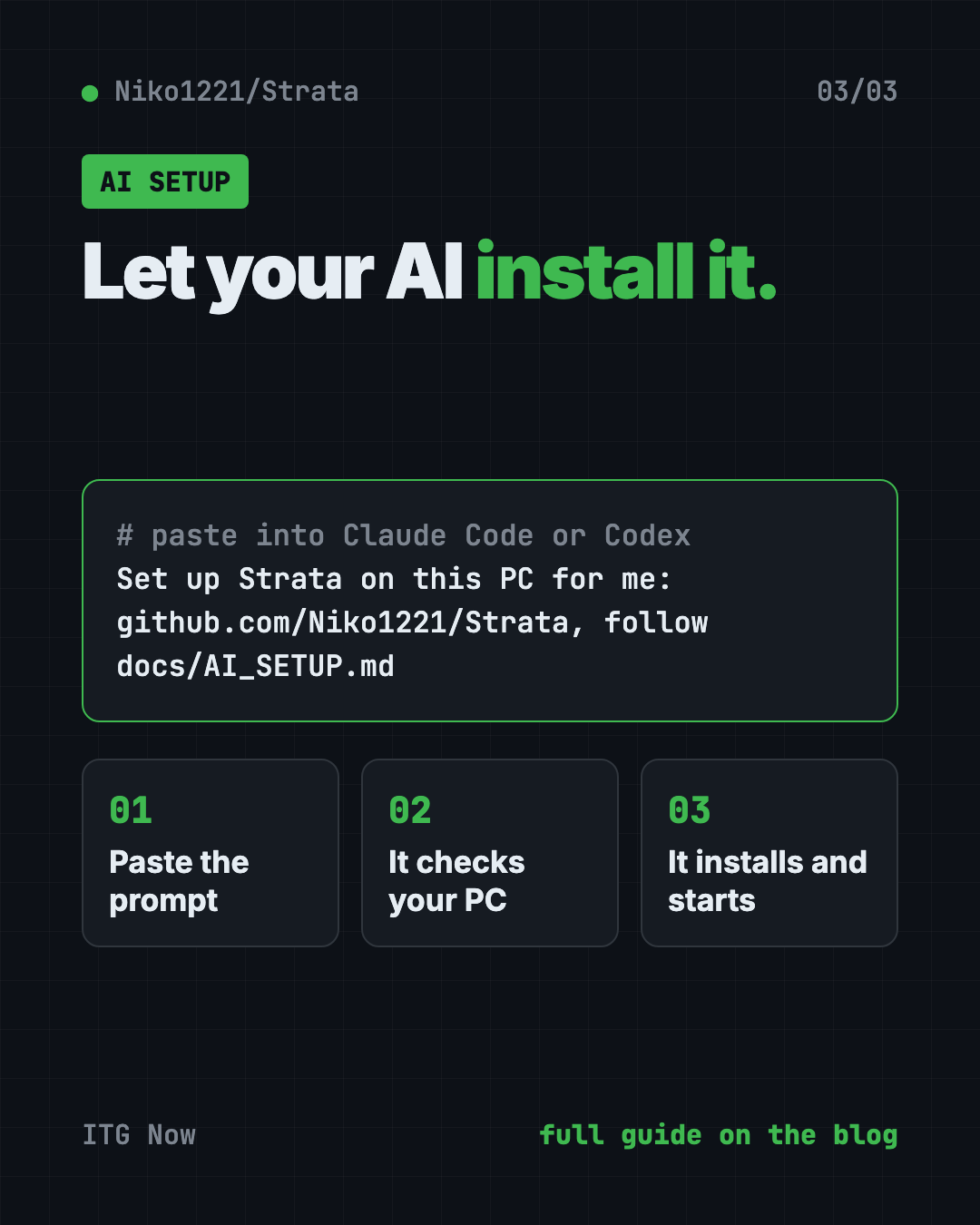 • Niko1221/Strata 03/03

AI SETUP

Let your AI install it.

# paste into Claude Code or Codex
Set up Strata on this PC for me:
github.com/Niko1221/Strata, follow
docs/AI_SETUP.md

01
Paste the prompt

02
It checks your PC

03
It installs and starts

ITG Now full guide on the blog