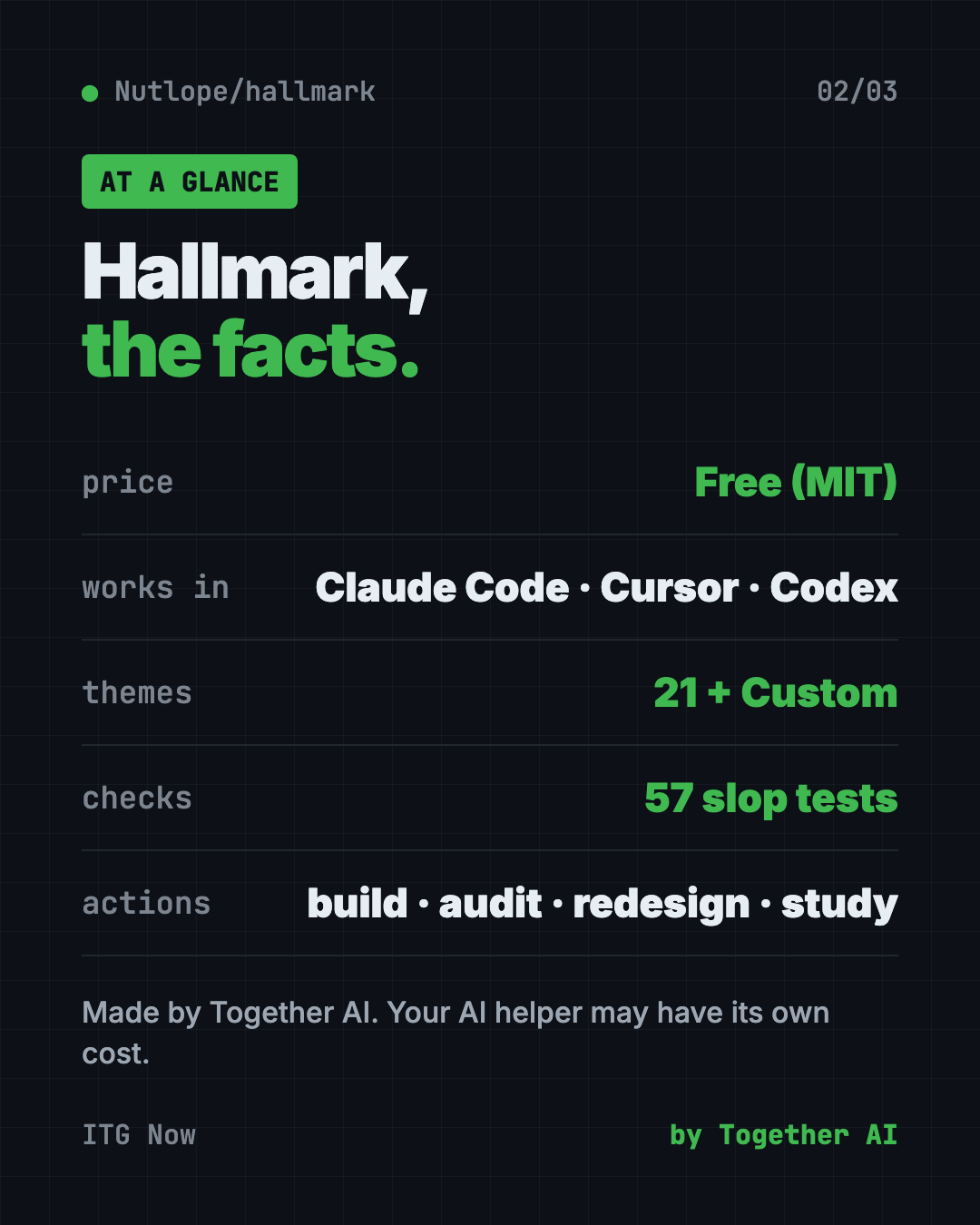 • Nutlope/hallmark

02/03

AT A GLANCE

Hallmark,
the facts.

price
Free (MIT)

works in
Claude Code · Cursor · Codex

themes
21 + Custom

checks
57 slop tests

actions
build · audit · redesign · study

Made by Together AI. Your AI helper may have its own cost.

ITG Now

by Together AI