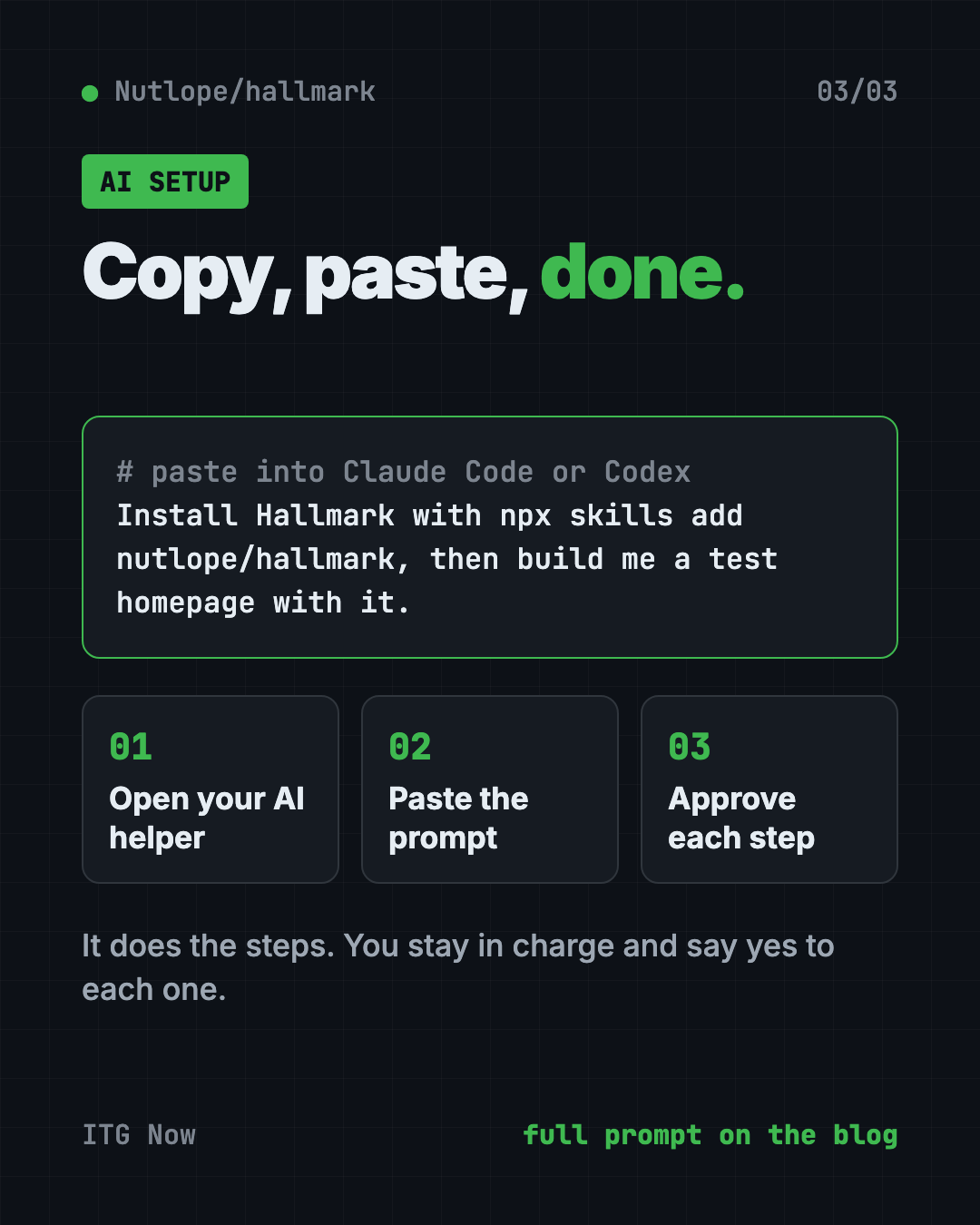 • Nutlope/hallmark

03/03

AI SETUP

Copy, paste, done.

# paste into Claude Code or Codex
Install Hallmark with npx skills add
nutlope/hallmark, then build me a test
homepage with it.

01
Open your AI helper

02
Paste the prompt

03
Approve each step

It does the steps. You stay in charge and say yes to each one.

ITG Now

full prompt on the blog