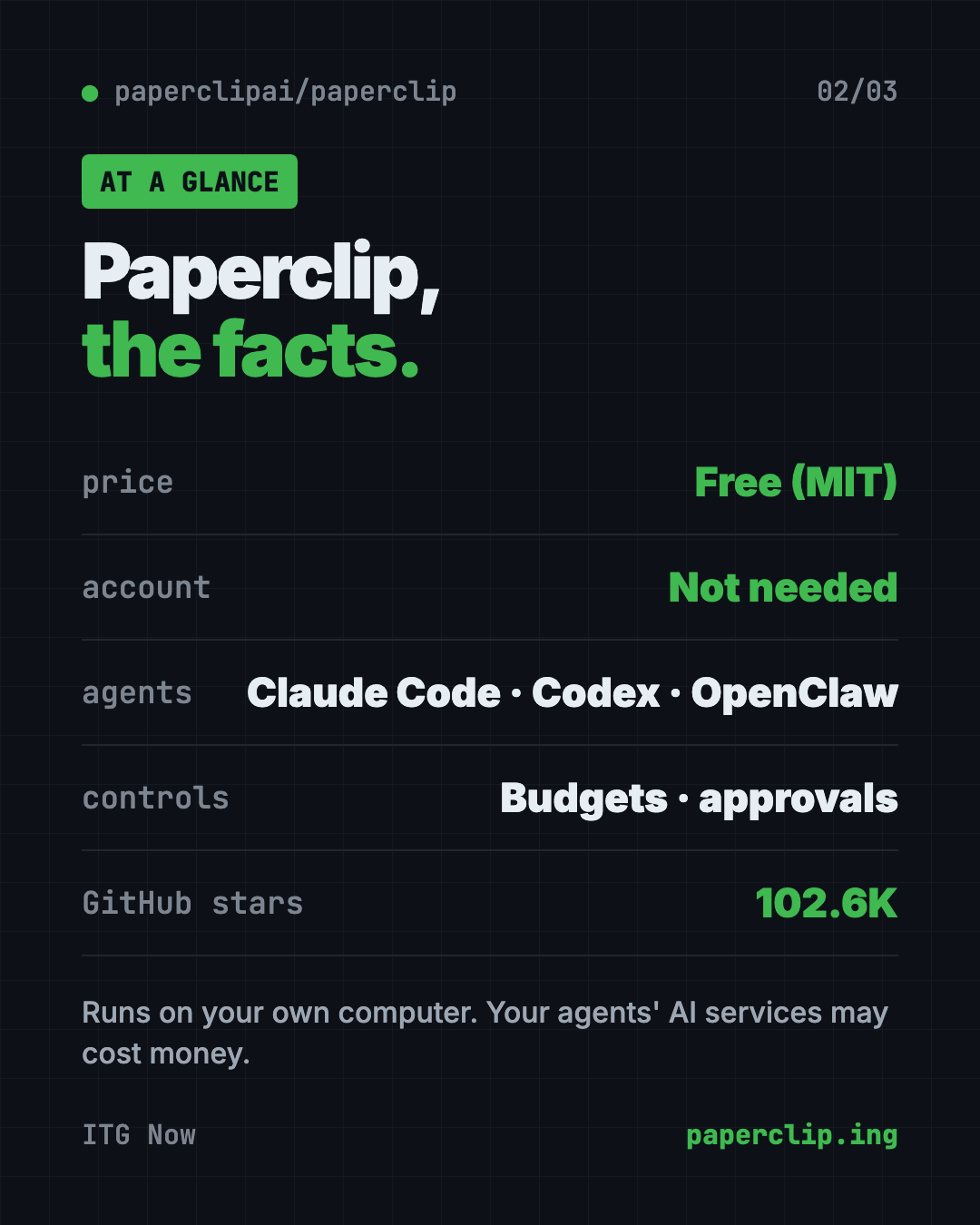 • paperclipai/paperclip 02/03

AT A GLANCE

Paperclip,
the facts.

price Free (MIT)

account Not needed

agents Claude Code · Codex · OpenClaw

controls Budgets · approvals

GitHub stars 102.6K

Runs on your own computer. Your agents' AI services may cost money.

ITG Now paperclip.ing