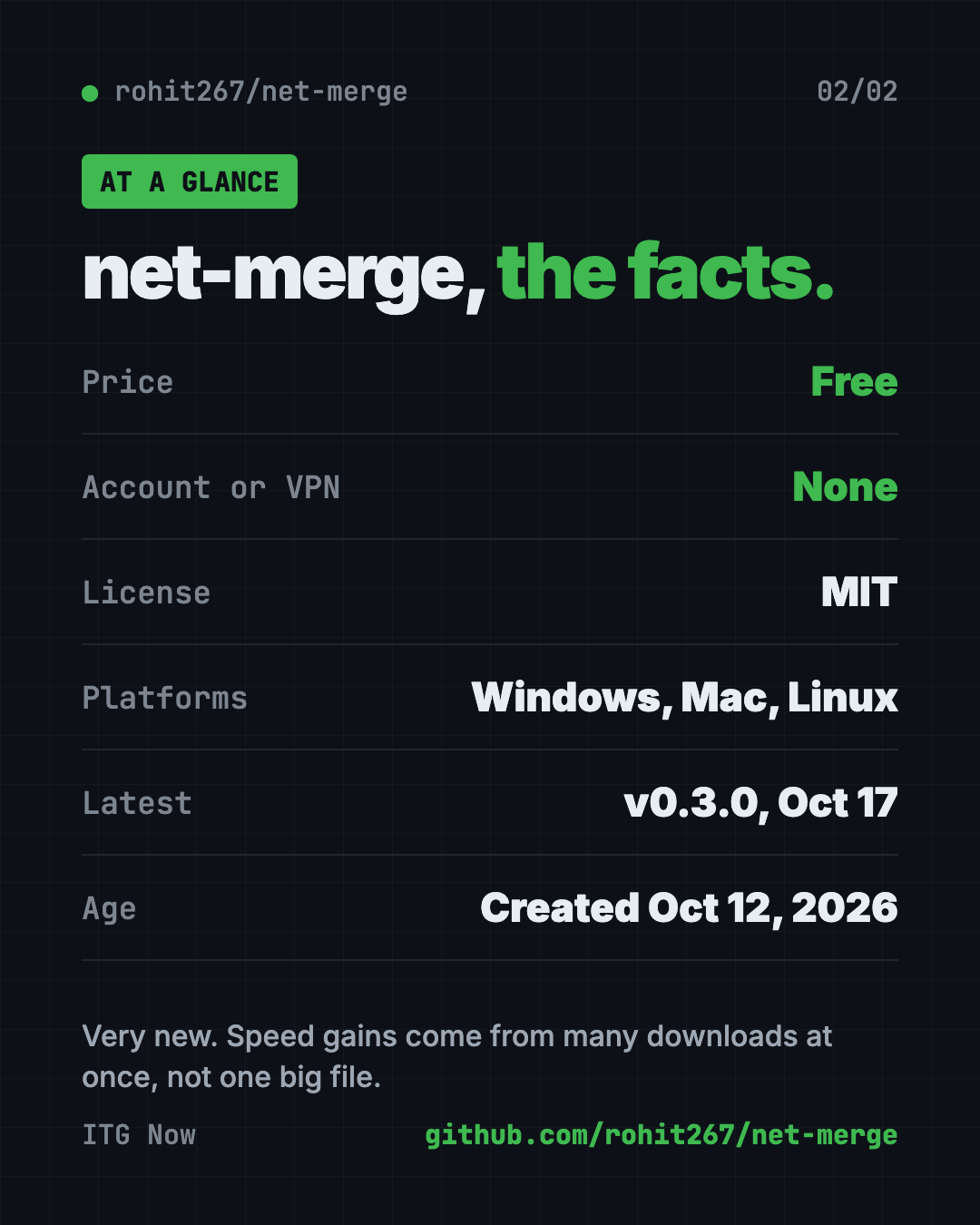 • rohit267/net-merge
02/02

AT A GLANCE

net-merge, the facts.

Price
Free

Account or VPN
None

License
MIT

Platforms
Windows, Mac, Linux

Latest
v0.3.0, Oct 17

Age
Created Oct 12, 2026

Very new. Speed gains come from many downloads at once, not one big file.

ITG Now
github.com/rohit267/net-merge