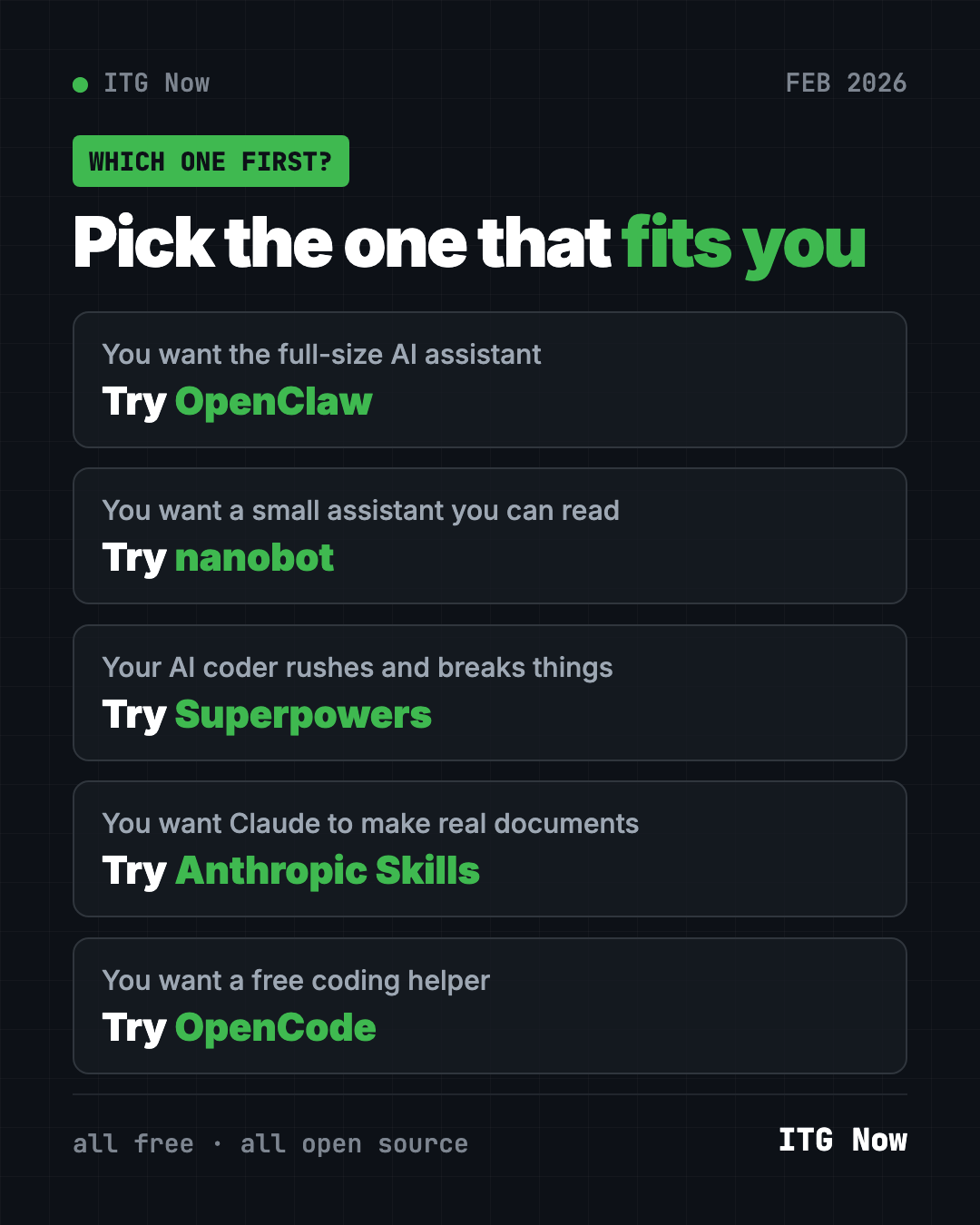 ITG Now

FEB 2026

WHICH ONE FIRST?

Pick the one that fits you

You want the full-size AI assistant
Try OpenClaw

You want a small assistant you can read
Try nanobot

Your AI coder rushes and breaks things
Try Superpowers

You want Claude to make real documents
Try Anthropic Skills

You want a free coding helper
Try OpenCode

all free · all open source

ITG Now