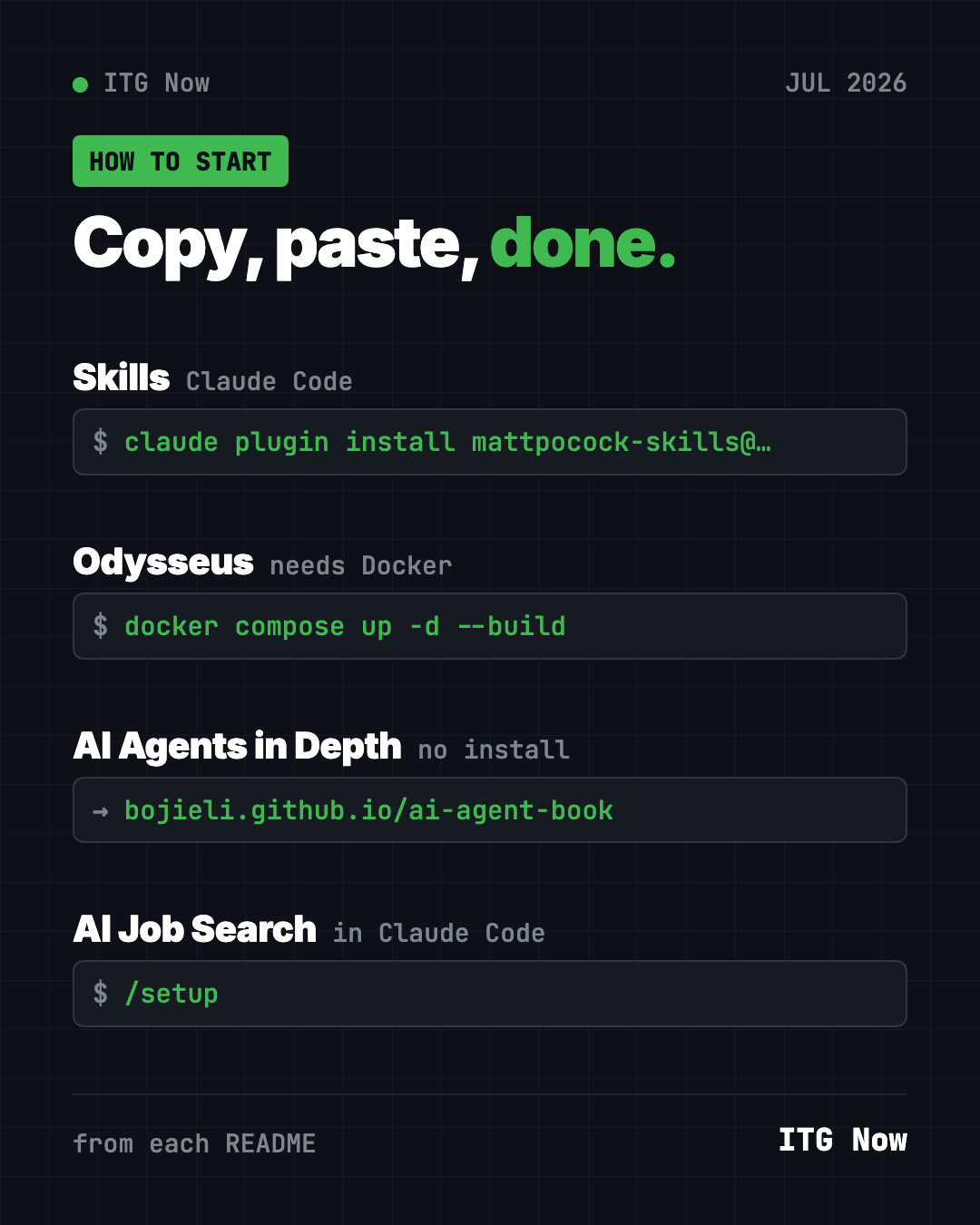 • ITG Now

JUL 2026

HOW TO START

Copy, paste, done.

Skills Claude Code

$ claude plugin install mattpocock-skills@…

Odysseus needs Docker

$ docker compose up -d --build

AI Agents in Depth no install

→ bojieli.github.io/ai-agent-book

AI Job Search in Claude Code

$ /setup

from each README

ITG Now