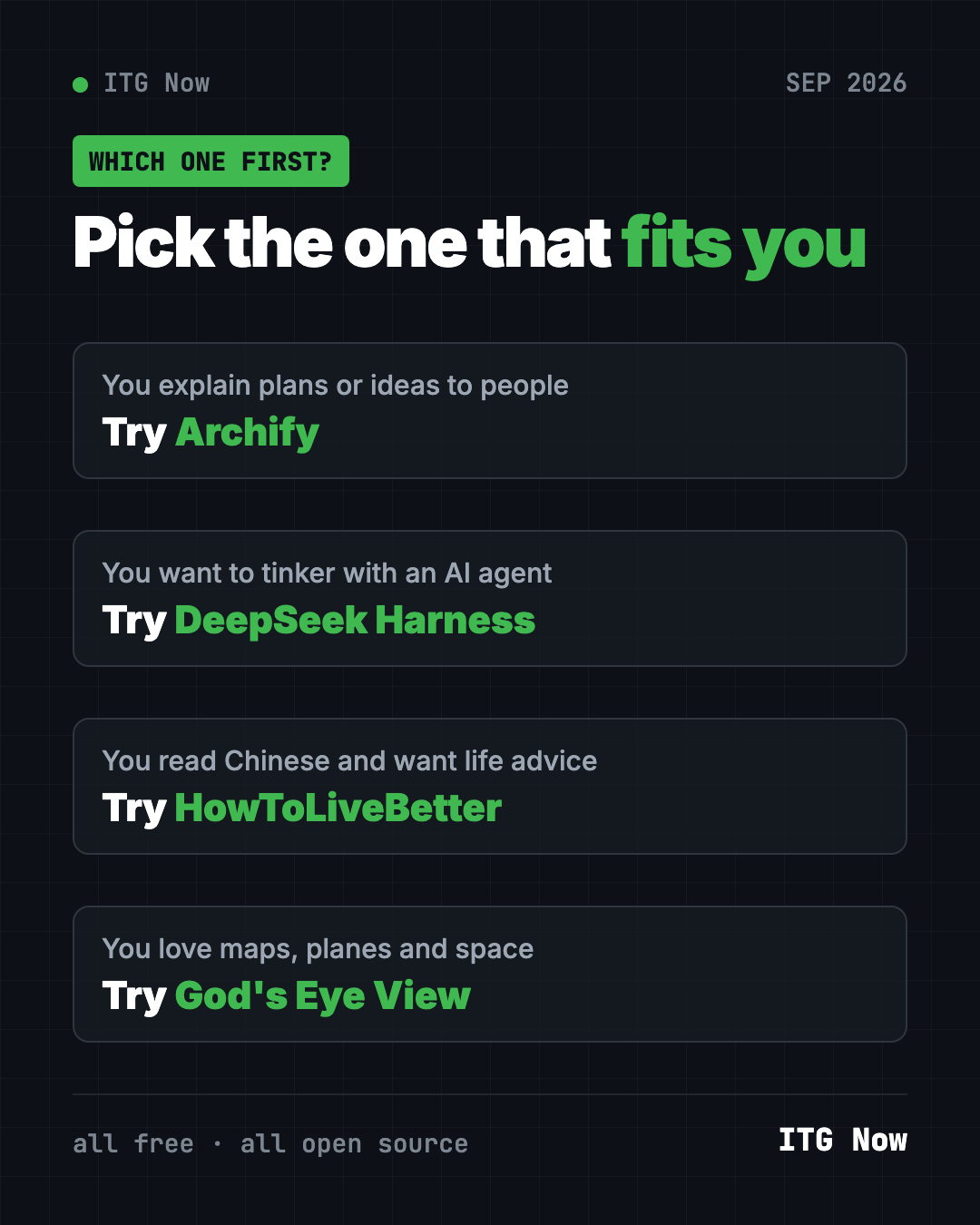 ITG Now

SEP 2026

WHICH ONE FIRST?

Pick the one that fits you

You explain plans or ideas to people
Try Archify

You want to tinker with an AI agent
Try DeepSeek Harness

You read Chinese and want life advice
Try HowToLiveBetter

You love maps, planes and space
Try God's Eye View

all free · all open source

ITG Now