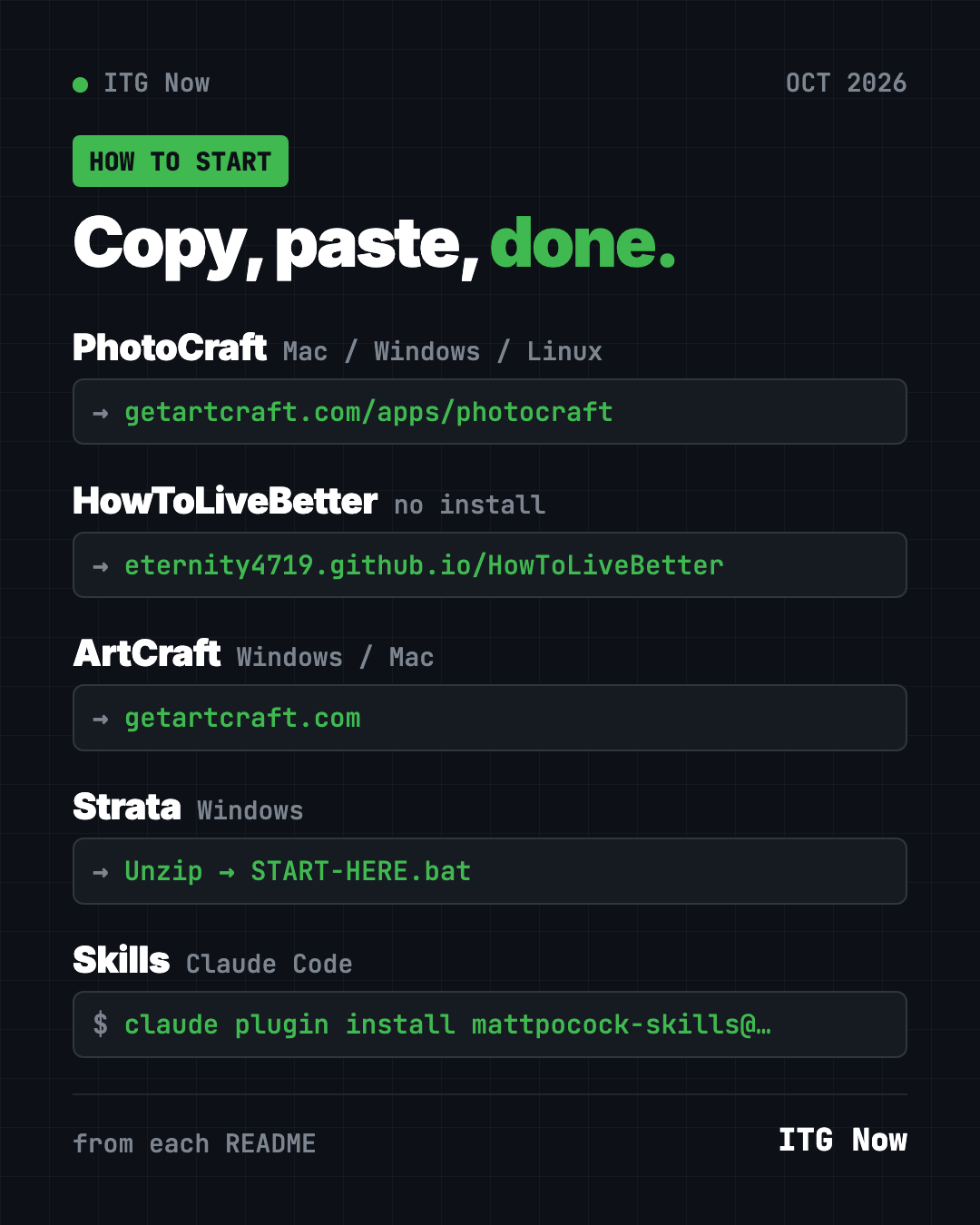 • ITG Now

OCT 2026

HOW TO START

Copy, paste, done.

PhotoCraft Mac / Windows / Linux

→ getartcraft.com/apps/photocraft

HowToLiveBetter no install

→ eternity4719.github.io/HowToLiveBetter

ArtCraft Windows / Mac

→ getartcraft.com

Strata Windows

→ Unzip → START-HERE.bat

Skills Claude Code

$ claude plugin install mattpocock-skills@…

from each README

ITG Now