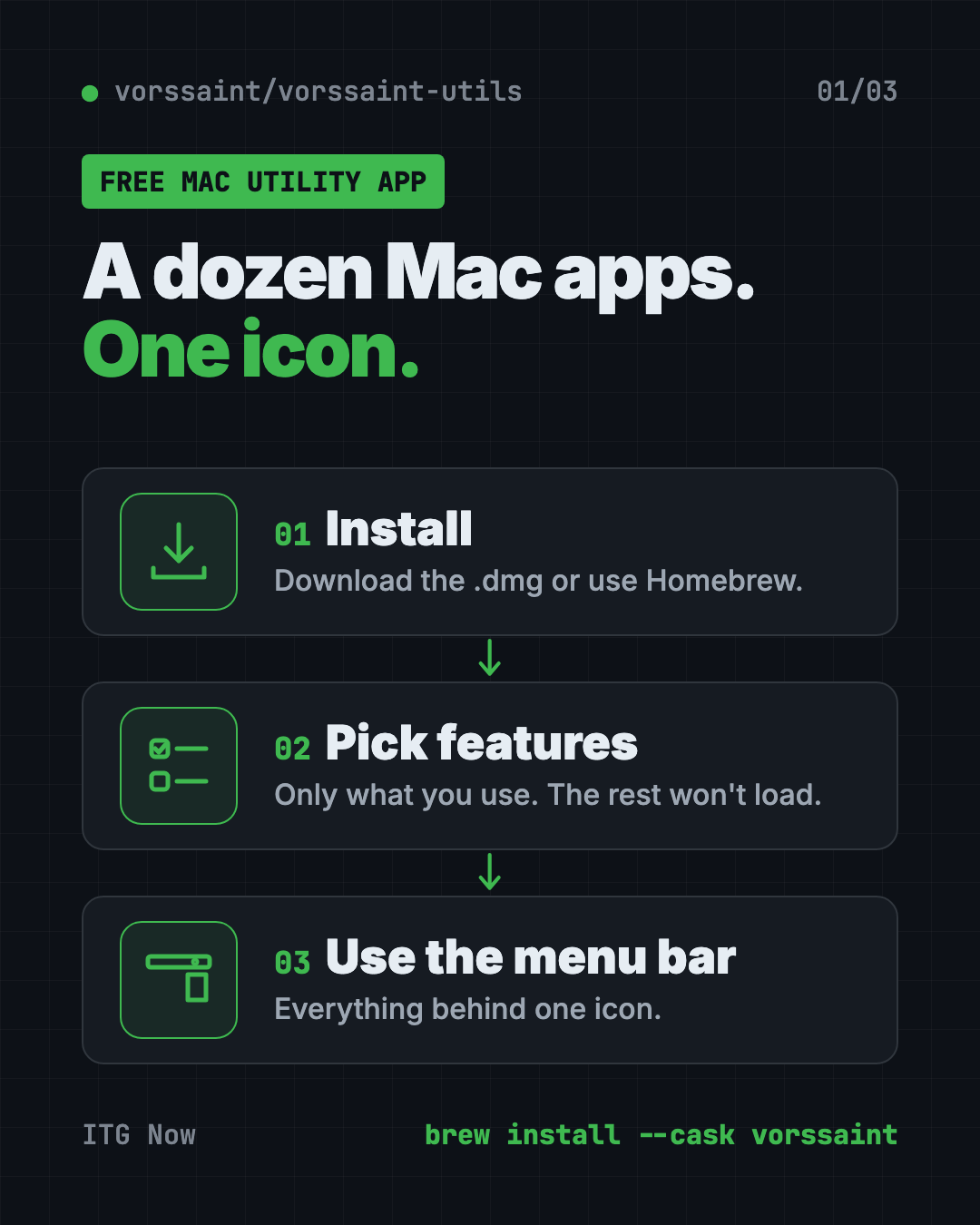 • vorssaint/vorssaint-utils

01/03

FREE MAC UTILITY APP

A dozen Mac apps.
One icon.

01 Install
Download the .dmg or use Homebrew.

↓

02 Pick features
Only what you use. The rest won't load.

↓

03 Use the menu bar
Everything behind one icon.

ITG Now

brew install --cask vorssaint