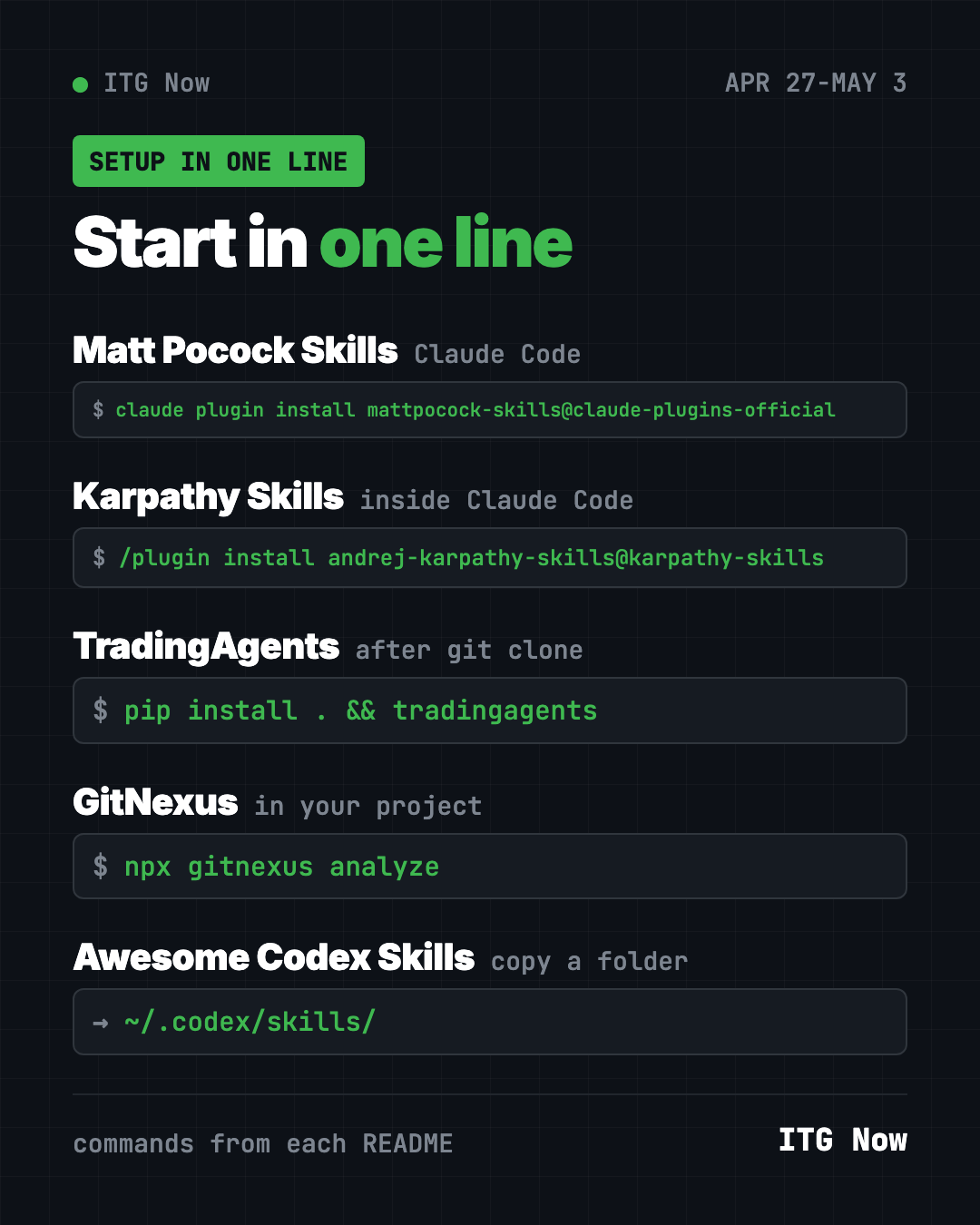 • ITG Now

APR 27-MAY 3

SETUP IN ONE LINE

Start in one line

Matt Pocock Skills Claude Code

$ claude plugin install mattpocock-skills@claude-plugins-official

Karpathy Skills inside Claude Code

$ /plugin install andrej-karpathy-skills@karpathy-skills

TradingAgents after git clone

$ pip install . && tradingagents

GitNexus in your project

$ npx gitnexus analyze

Awesome Codex Skills copy a folder

→ ~/.codex/skills/

commands from each README

ITG Now