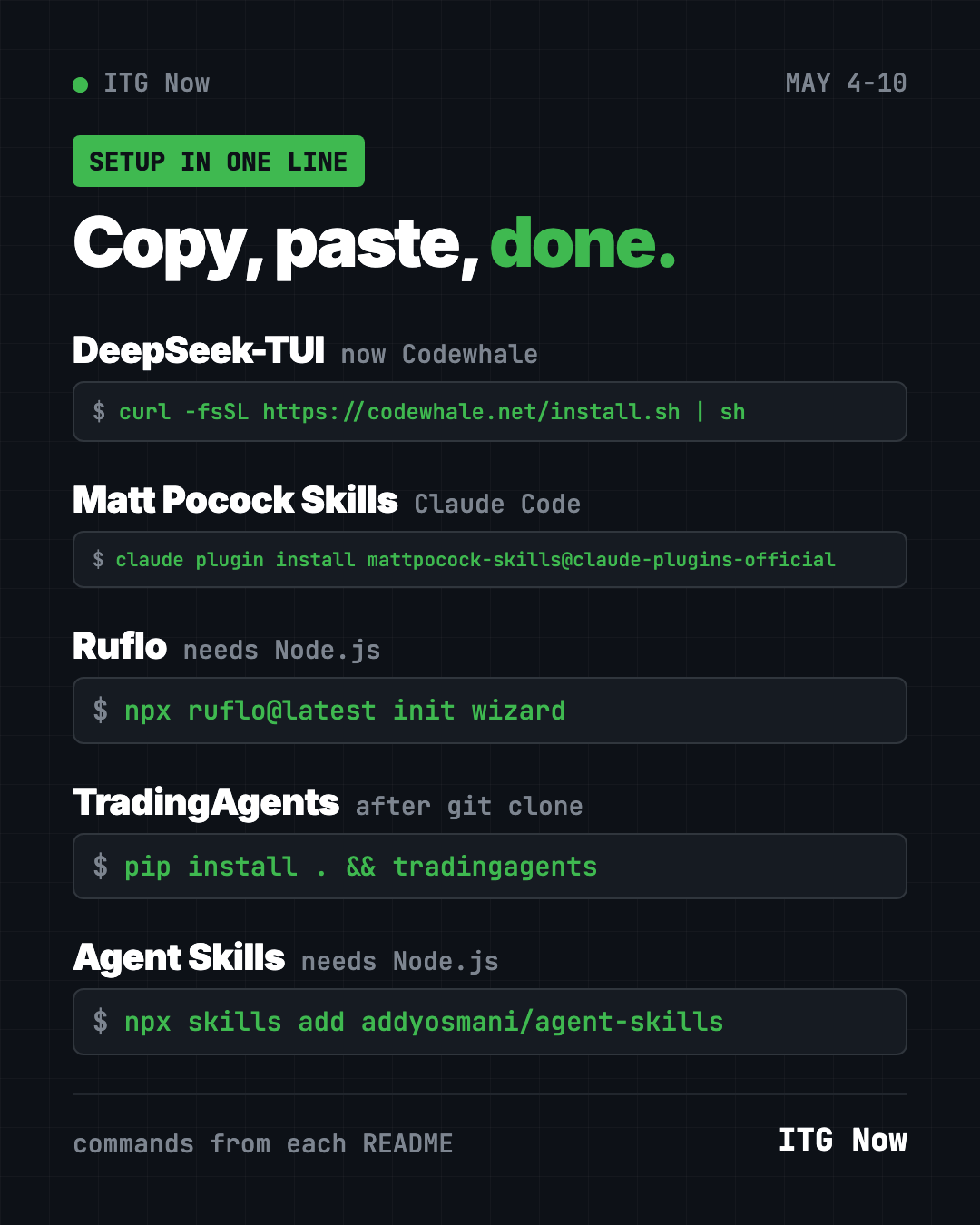 • ITG Now MAY 4-10

SETUP IN ONE LINE

Copy, paste, done.

DeepSeek-TUI now Codewhale

$ curl -fsSL https://codewhale.net/install.sh | sh

Matt Pocock Skills Claude Code

$ claude plugin install mattpocock-skills@claude-plugins-official

Ruflo needs Node.js

$ npx ruflo@latest init wizard

TradingAgents after git clone

$ pip install . && tradingagents

Agent Skills needs Node.js

$ npx skills add addyosmani/agent-skills

commands from each README

ITG Now