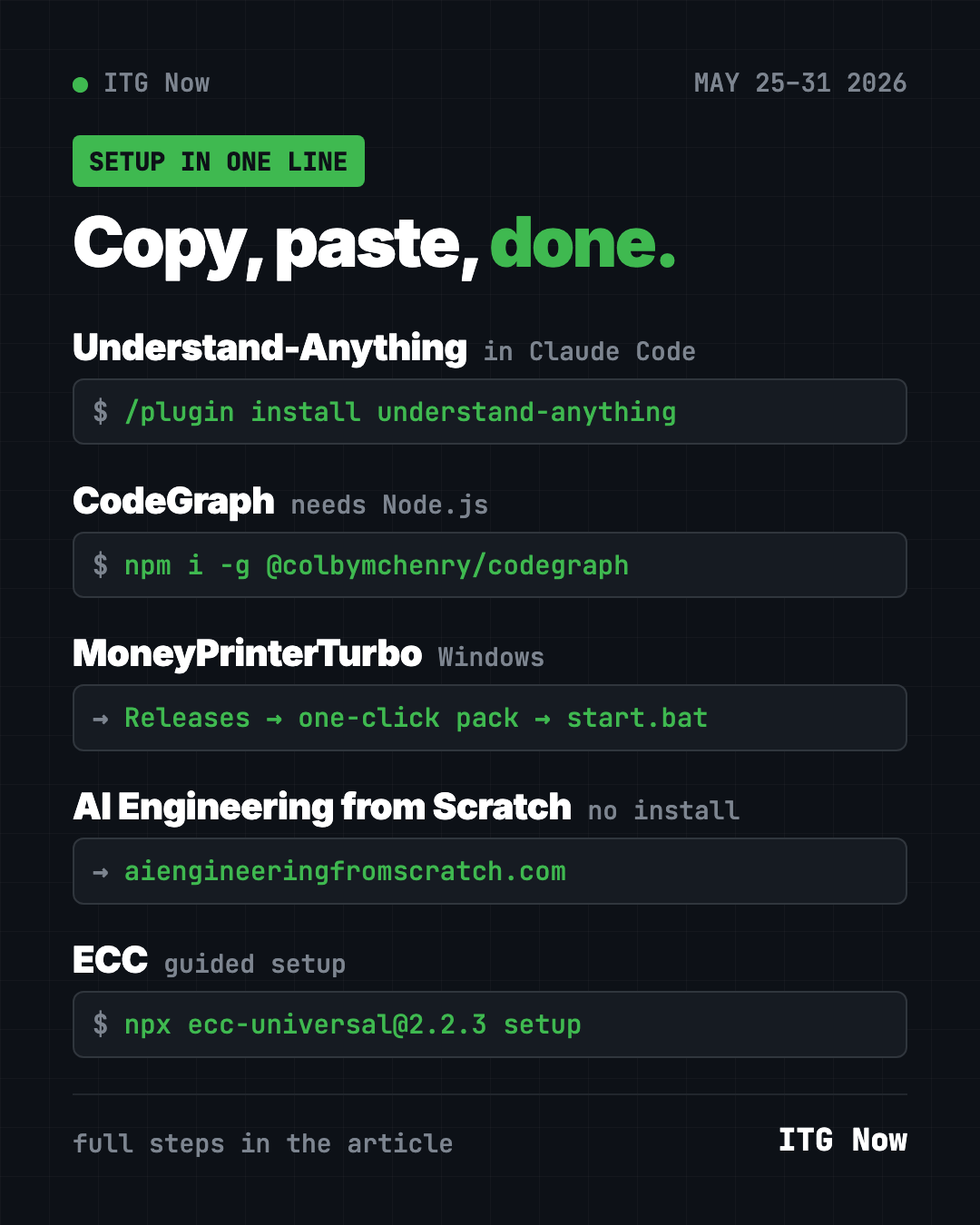 • ITG Now

MAY 25-31 2026

SETUP IN ONE LINE

Copy, paste, done.

Understand-Anything in Claude Code

$ /plugin install understand-anything

CodeGraph needs Node.js

$ npm i -g @colbymchenry/codegraph

MoneyPrinterTurbo Windows

→ Releases → one-click pack → start.bat

AI Engineering from Scratch no install

→ aiengineeringfromscratch.com

ECC guided setup

$ npx ecc-universal@2.2.3 setup

full steps in the article

ITG Now