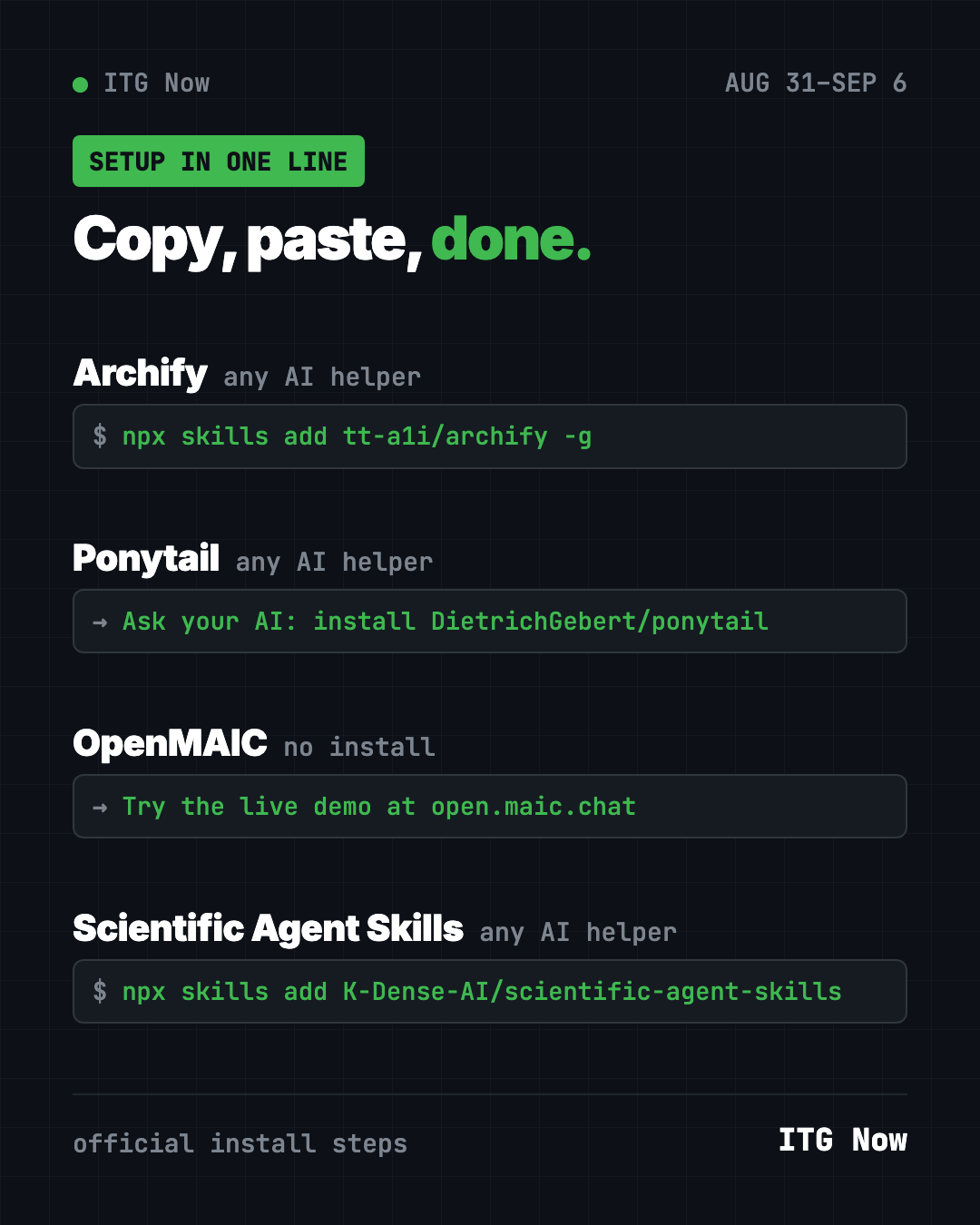 • ITG Now

AUG 31-SEP 6

SETUP IN ONE LINE

Copy, paste, done.

Archify any AI helper

$ npx skills add tt-a1i/archify -g

Ponytail any AI helper

→ Ask your AI: install DietrichGebert/ponytail

OpenMAIC no install

→ Try the live demo at open.maic.chat

Scientific Agent Skills any AI helper

$ npx skills add K-Dense-AI/scientific-agent-skills

official install steps

ITG Now