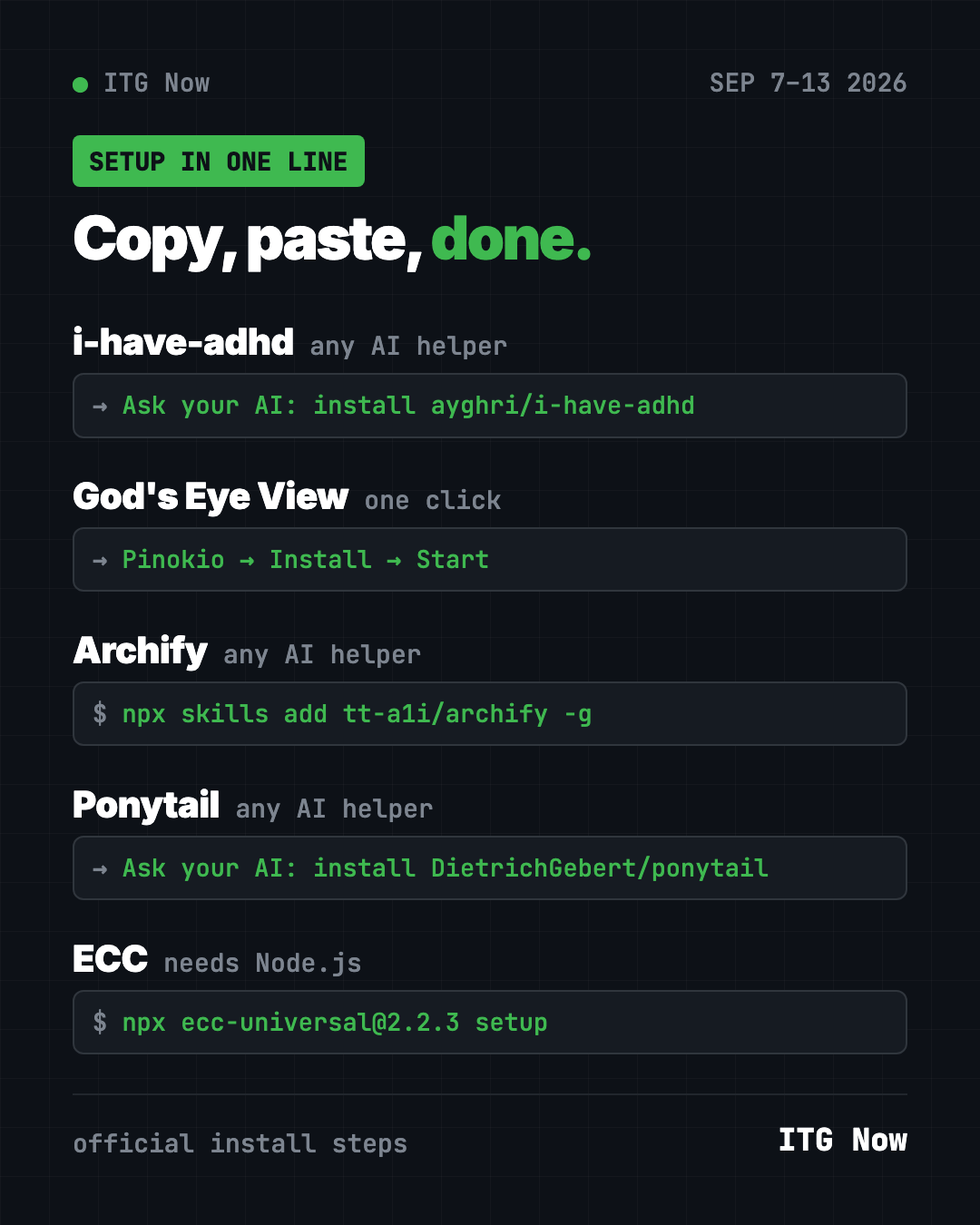 • ITG Now

SEP 7-13 2026

SETUP IN ONE LINE

Copy, paste, done.

i-have-adhd any AI helper

→ Ask your AI: install ayghri/i-have-adhd

God's Eye View one click

→ Pinokio → Install → Start

Archify any AI helper

$ npx skills add tt-a1i/archify -g

Ponytail any AI helper

→ Ask your AI: install DietrichGebert/ponytail

ECC needs Node.js

$ npx ecc-universal@2.2.3 setup

official install steps

ITG Now